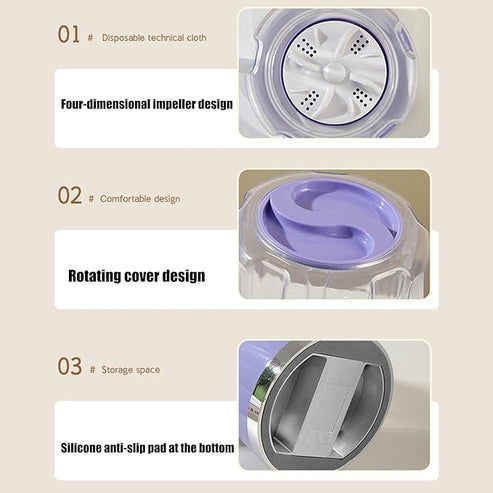 01 # Disposable technical cloth

Four-dimensional impeller design

02 # Comfortable design

Rotating cover design

03 # Storage space

Silicone anti-slip pad at the bottom